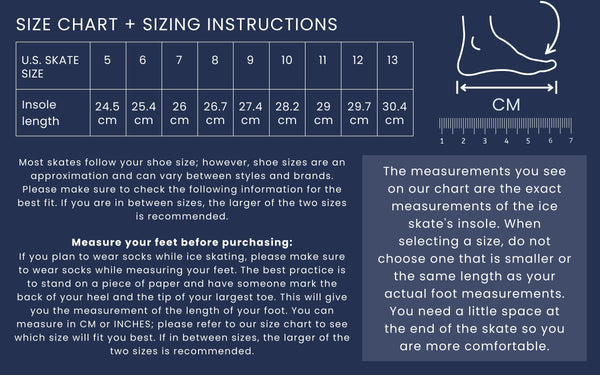 SIZE CHART + SIZING INSTRUCTIONS

| U.S. SKATE SIZE | 5 | 6 | 7 | 8 | 9 | 10 | 11 | 12 | 13 |
|---|---|---|---|---|---|---|---|---|---|
| Insole length | 24.5 cm | 25.4 cm | 26 cm | 26.7 cm | 27.4 cm | 28.2 cm | 29 cm | 29.7 cm | 30.4 cm |

CM

1 2 3 4 5 6 7

Most skates follow your shoe size; however, shoe sizes are an approximation and can vary between styles and brands. Please make sure to check the following information for the best fit. If you are in between sizes, the larger of the two sizes is recommended.

Measure your feet before purchasing:
If you plan to wear socks while ice skating, please make sure to wear socks while measuring your feet. The best practice is to stand on a piece of paper and have someone mark the back of your heel and the tip of your largest toe. This will give you the measurement of the length of your foot. You can measure in CM or INCHES; please refer to our size chart to see which size will fit you best. If in between sizes, the larger of the two sizes is recommended.

The measurements you see on our chart are the exact measurements of the ice skate's insole. When selecting a size, do not choose one that is smaller or the same length as your actual foot measurements. You need a little space at the end of the skate so you are more comfortable.